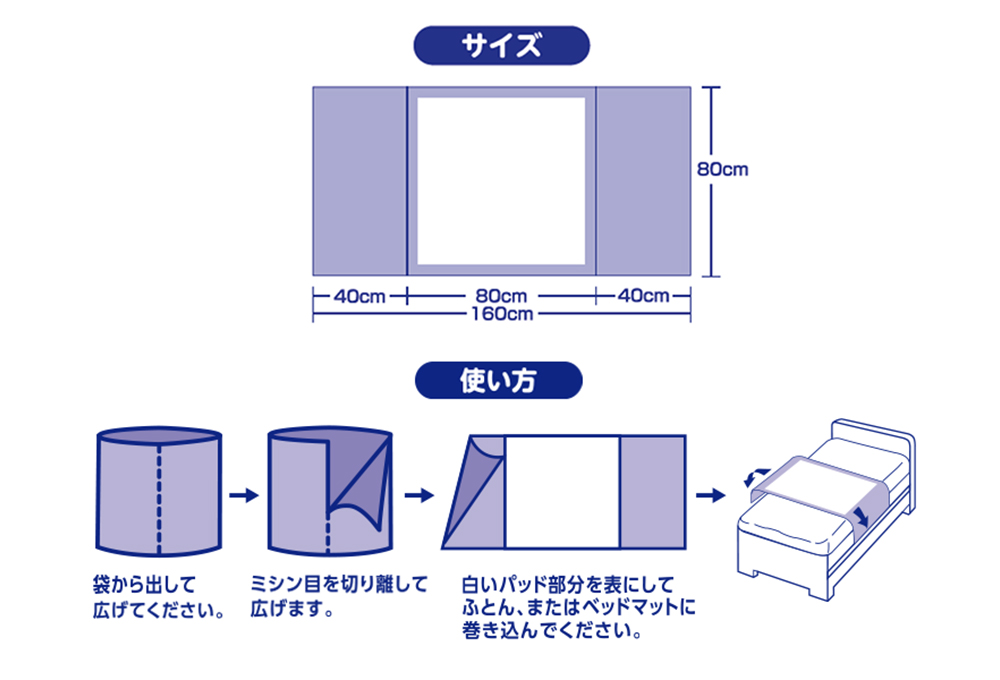 サイズ

80cm

40cm 80cm 40cm
160cm

使い方

袋から出して広げてください。

ミシン目を切り離して広げます。

白いパッド部分を表にしてふとん、またはベッドマットに巻き込んでください。