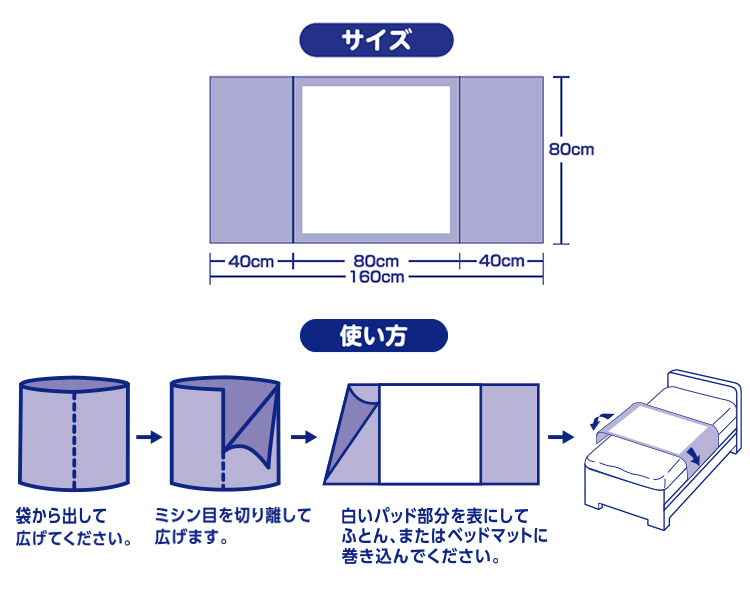 サイズ

80cm

40cm

80cm

40cm

160cm

使い方

袋から出して広げてください。

ミシン目を切り離して広げます。

白いパッド部分を表にしてふとん、またはベッドマットに巻き込んでください。